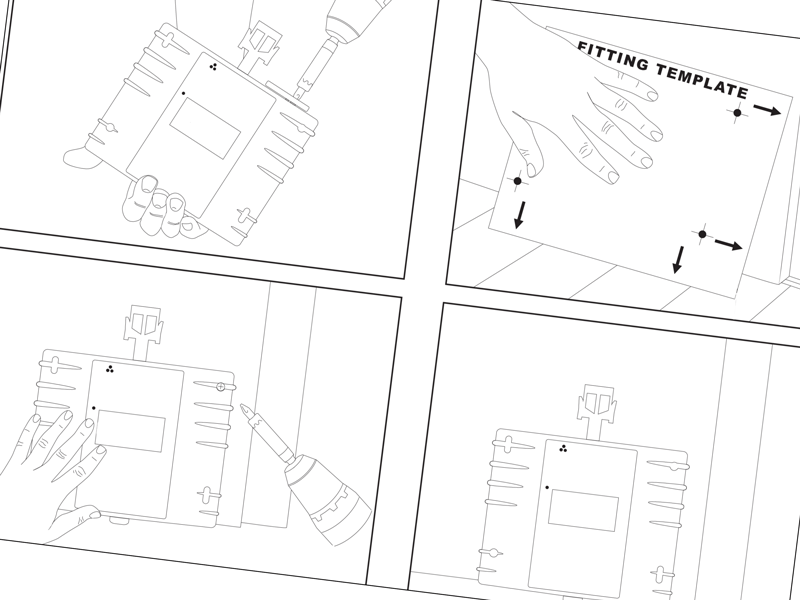 FITTING TEMPLATE